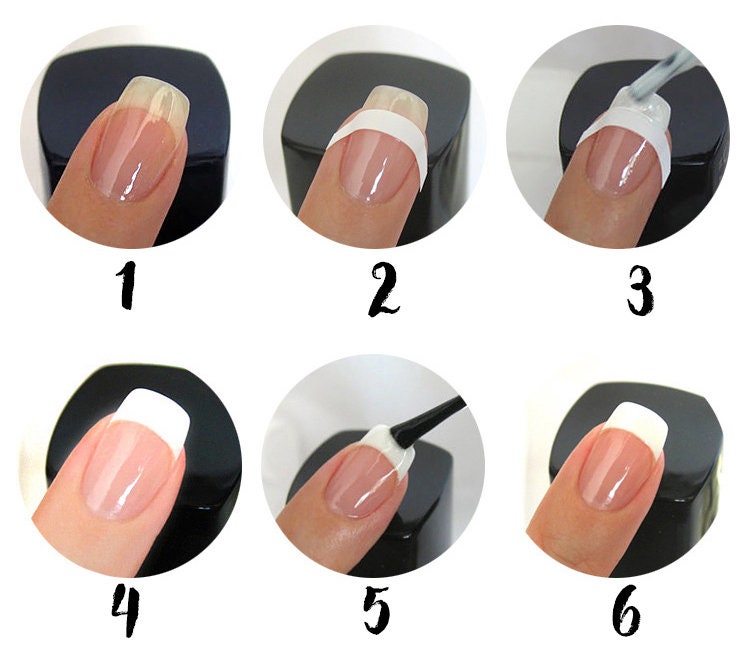 1 2 3

4 5 6