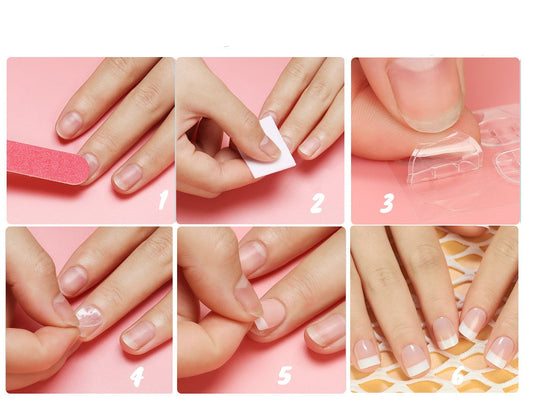 1
2
3
4
5
6