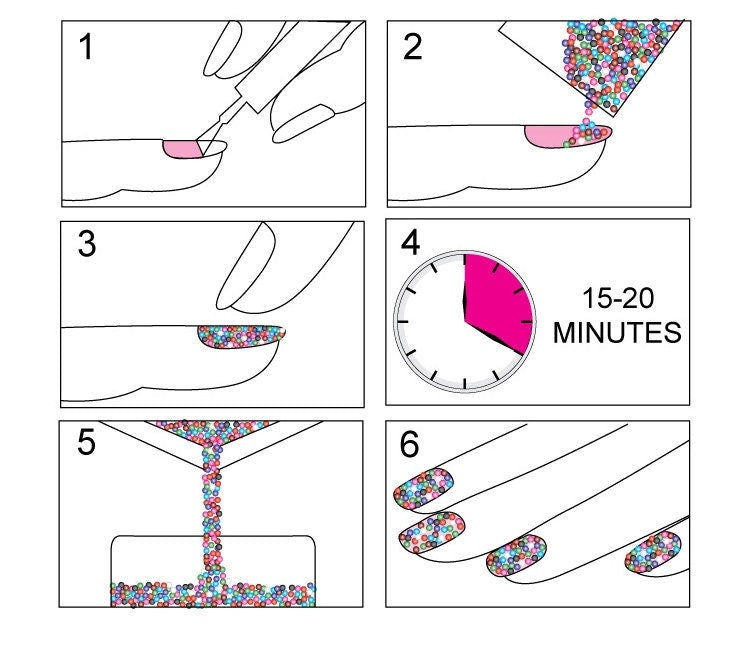 1

2

3

4

15-20
MINUTES

5

6