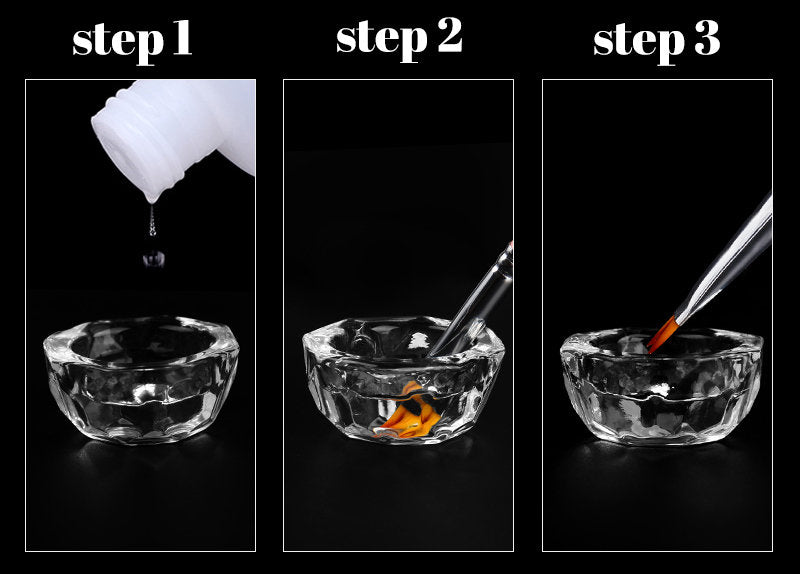 step 1

step 2

step 3