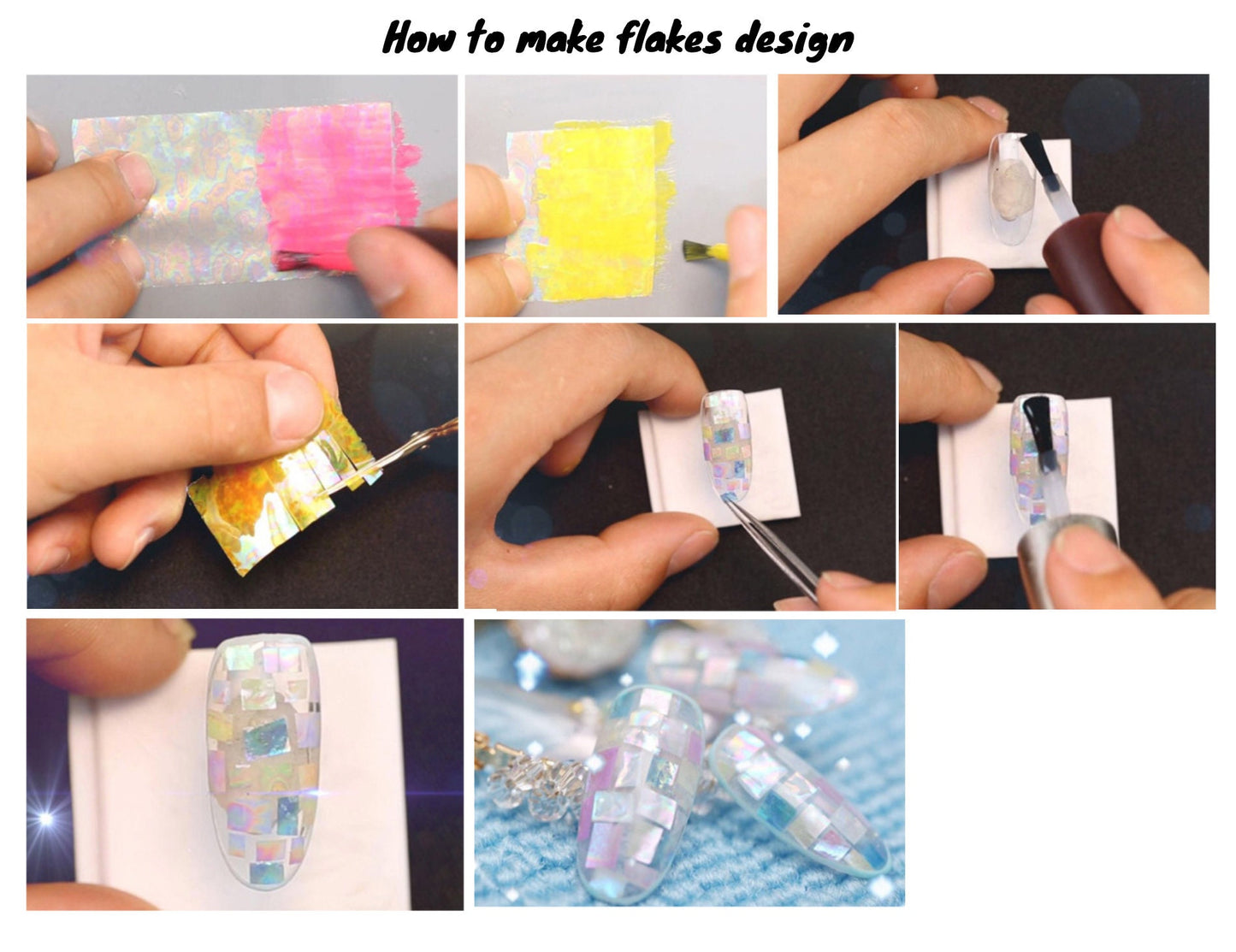 How to make flakes design