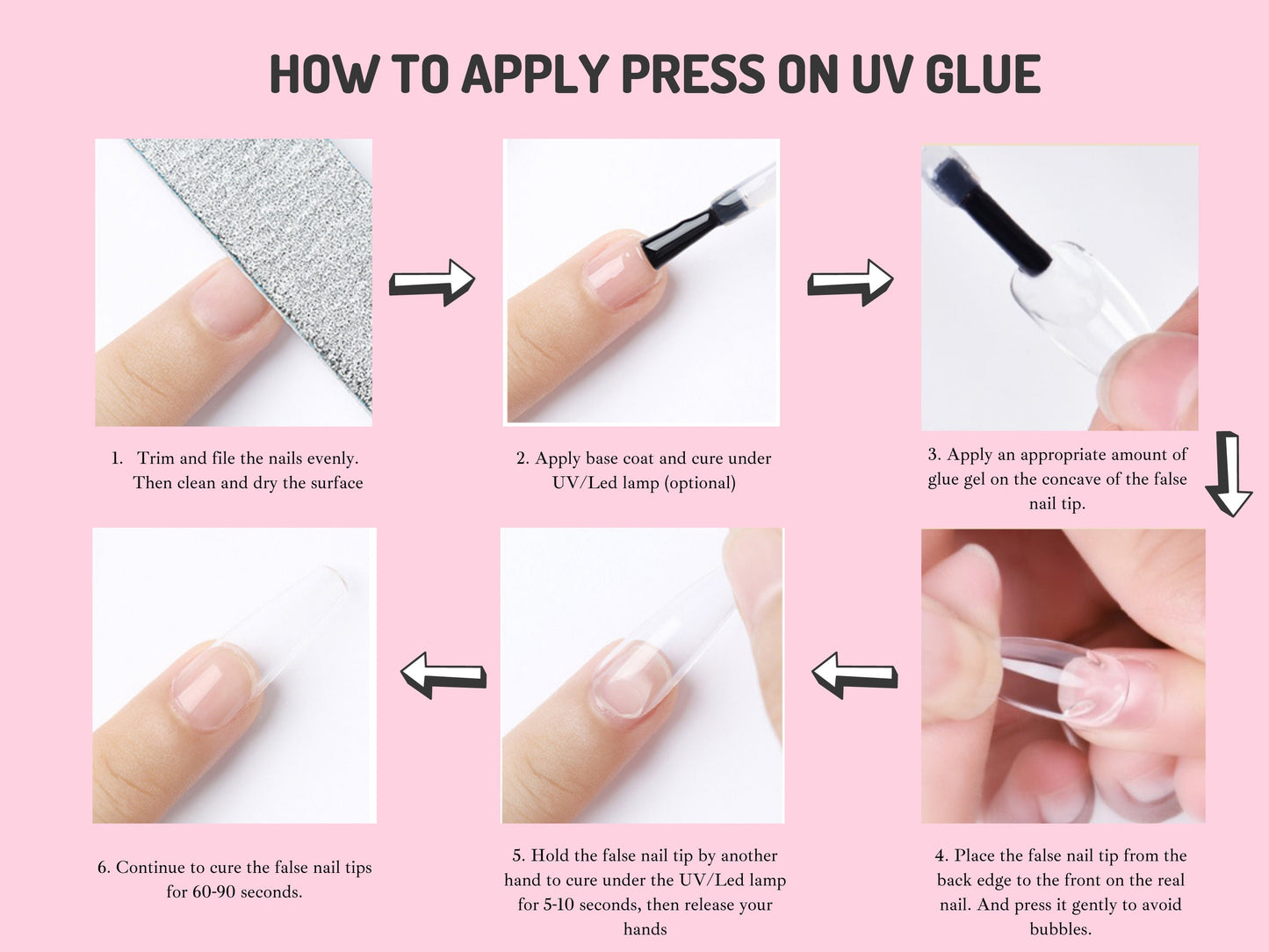 HOW TO APPLY PRESS ON UV GLUE

1. Trim and file the nails evenly. Then clean and dry the surface

2. Apply base coat and cure under UV/Led lamp (optional)

3. Apply an appropriate amount of glue gel on the concave of the false nail tip.

4. Place the false nail tip from the back edge to the front on the real nail. And press it gently to avoid bubbles.

5. Hold the false nail tip by another hand to cure under the UV/Led lamp for 5-10 seconds, then release your hands

6. Continue to cure the false nail tips for 60-90 seconds.