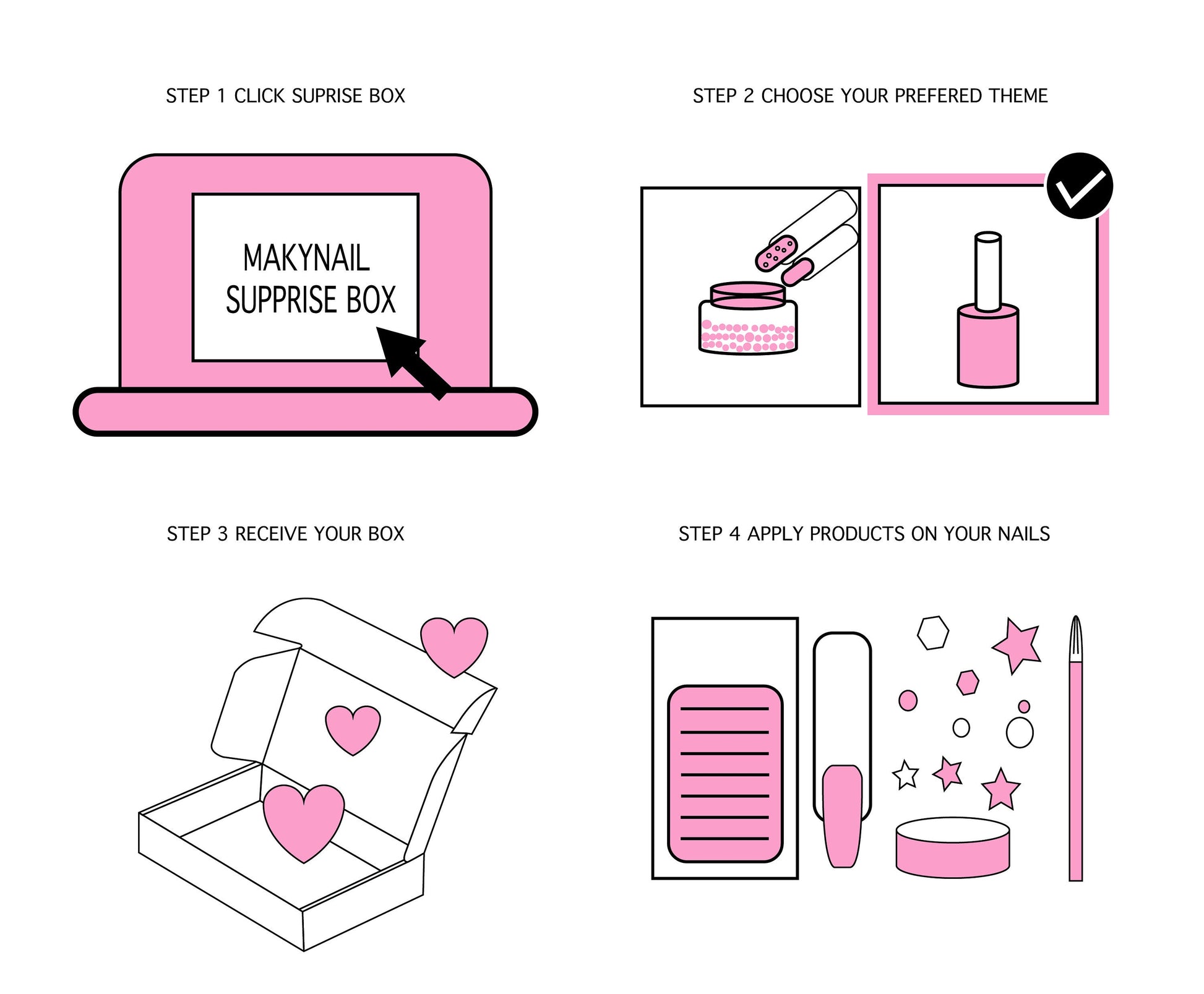 STEP 1 CLICK SUPRISE BOX

MAKYNAIL SUPPRISE BOX

STEP 2 CHOOSE YOUR PREFERED THEME

STEP 3 RECEIVE YOUR BOX

STEP 4 APPLY PRODUCTS ON YOUR NAILS