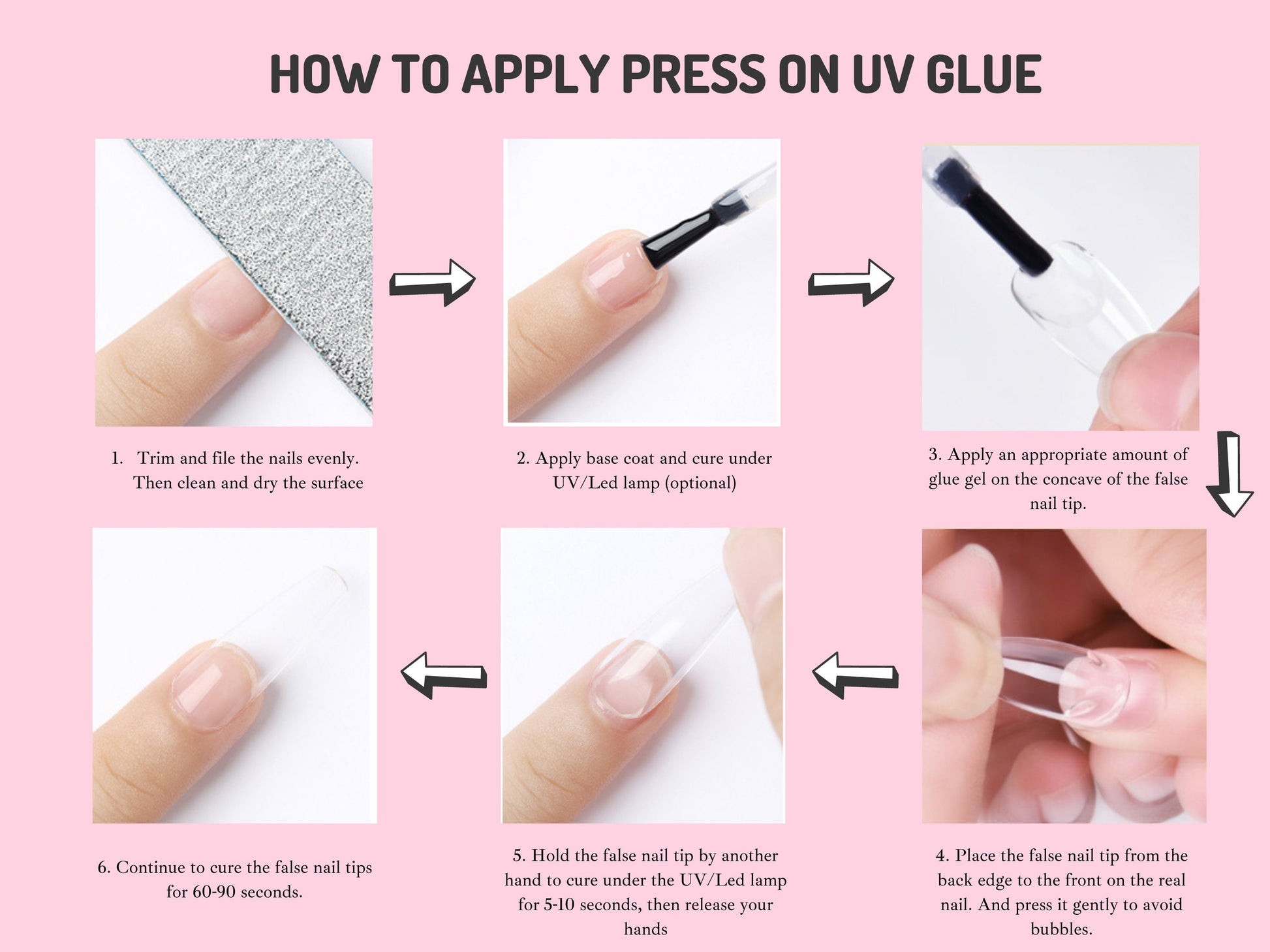 HOW TO APPLY PRESS ON UV GLUE

1. Trim and file the nails evenly. Then clean and dry the surface

2. Apply base coat and cure under UV/Led lamp (optional)

3. Apply an appropriate amount of glue gel on the concave of the false nail tip.

4. Place the false nail tip from the back edge to the front on the real nail. And press it gently to avoid bubbles.

5. Hold the false nail tip by another hand to cure under the UV/Led lamp for 5-10 seconds, then release your hands

6. Continue to cure the false nail tips for 60-90 seconds.